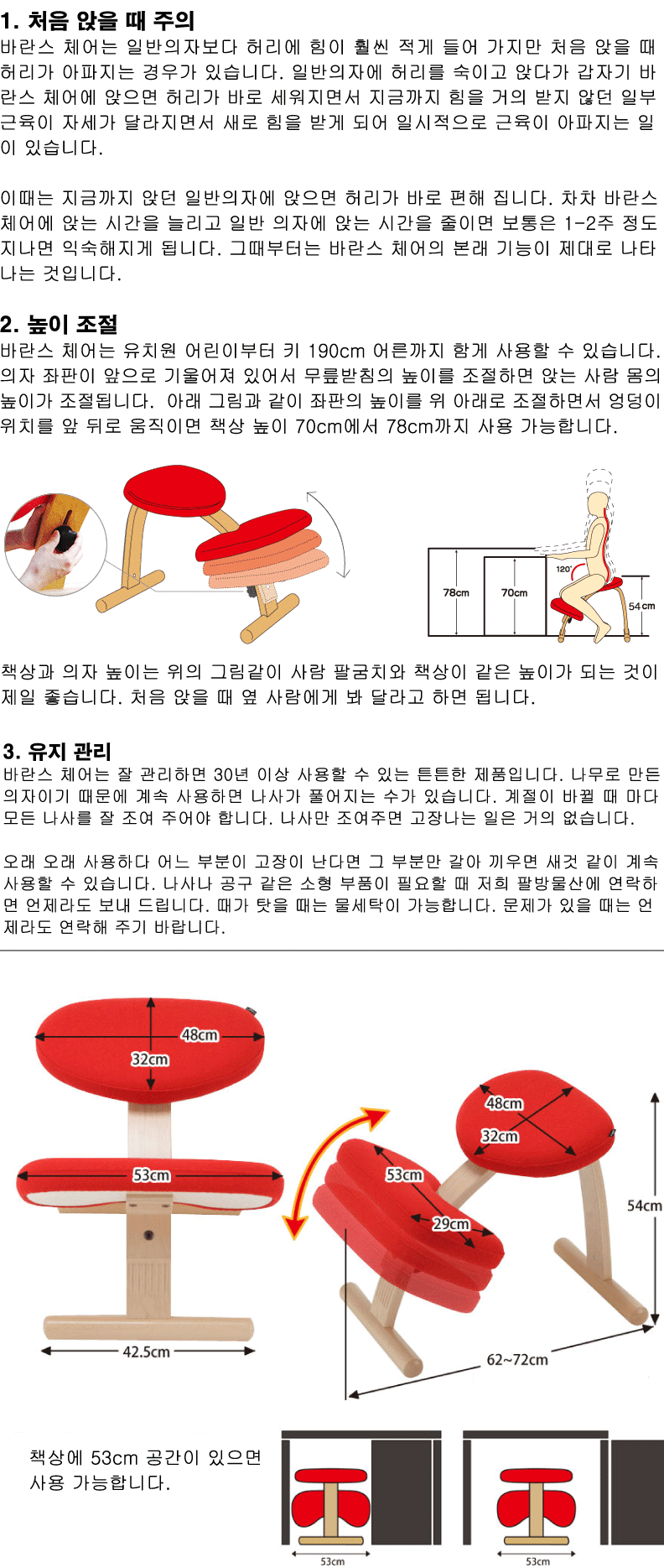 1. 처음 앉을 때 주의

바란스 체어는 일반의자보다 허리에 힘이 훨씬 적게 들어 가지만 처음 앉을 때 허리가 아파지는 경우가 있습니다. 일반의자에 허리를 숙이고 앉다가 갑자기 바란스 체어에 앉으면 허리가 바로 세워지면서 지금까지 힘을 거의 받지 않던 일부 근육이 자세가 달라지면서 새로 힘을 받게 되어 일시적으로 근육이 아파지는 일이 있습니다.

이때는 지금까지 앉던 일반의자에 앉으면 허리가 바로 편해 집니다. 차차 바란스 체어에 앉는 시간을 늘리고 일반 의자에 앉는 시간을 줄이면 보통은 1-2주 정도 지나면 익숙해지게 됩니다. 그때부터는 바란스 체어의 본래 기능이 제대로 나타나는 것입니다.

2. 높이 조절

바란스 체어는 유치원 어린이부터 키 190cm 어른까지 함께 사용할 수 있습니다. 의자 좌판이 앞으로 기울어져 있어서 무릎받침의 높이를 조절하면 앉는 사람 몸의 높이가 조절됩니다. 아래 그림과 같이 좌판의 높이를 위 아래로 조절하면서 엉덩이 위치를 앞 뒤로 움직이면 책상 높이 70cm에서 78cm까지 사용 가능합니다.

78cm
70cm
120˚
54cm

책상과 의자 높이는 위의 그림같이 사람 팔굼치와 책상이 같은 높이가 되는 것이 제일 좋습니다. 처음 앉을 때 옆 사람에게 봐 달라고 하면 됩니다.

3. 유지 관리

바란스 체어는 잘 관리하면 30년 이상 사용할 수 있는 튼튼한 제품입니다. 나무로 만든 의자이기 때문에 계속 사용하면 나사가 풀어지는 수가 있습니다. 계절이 바뀔 때 마다 모든 나사를 잘 조여 주어야 합니다. 나사만 조여주면 고장나는 일은 거의 없습니다.

오래 오래 사용하다 어느 부분이 고장이 난다면 그 부분만 갈아 끼우면 새것 같이 계속 사용할 수 있습니다. 나사나 공구 같은 소형 부품이 필요할 때 저희 팔방물산에 연락하면 언제라도 보내 드립니다. 때가 탓을 때는 물세탁이 가능합니다. 문제가 있을 때는 언제라도 연락해 주기 바랍니다.

48cm
32cm
53cm
42.5cm
48cm
32cm
53cm
29cm
54cm
62~72cm

책상에 53cm 공간이 있으면 사용 가능합니다.

53cm
53cm